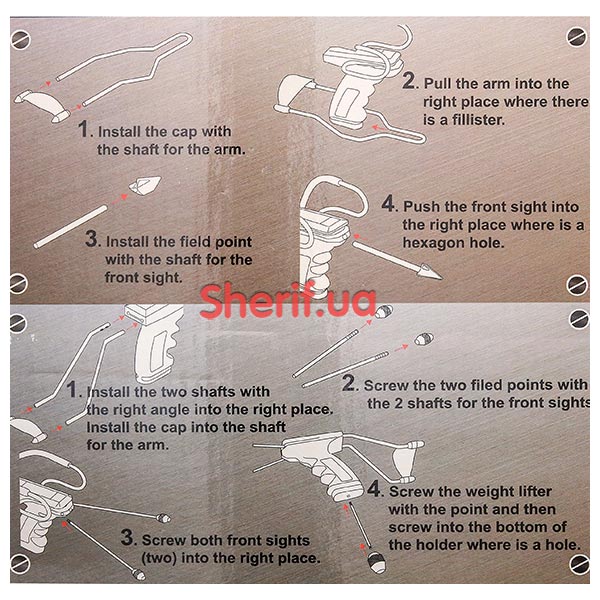 1. Install the cap with the shaft for the arm.

2. Pull the arm into the right place where there is a fillister.

3. Install the field point with the shaft for the front sight.

4. Push the front sight into the right place where is a hexagon hole.

Sherif.ua

1. Install the two shafts with the right angle into the right place. Install the cap into the shaft for the arm.

2. Screw the two filed points with the 2 shafts for the front sights

3. Screw both front sights (two) into the right place.

4. Screw the weight lifter with the point and then screw into the bottom of the holder where is a hole.