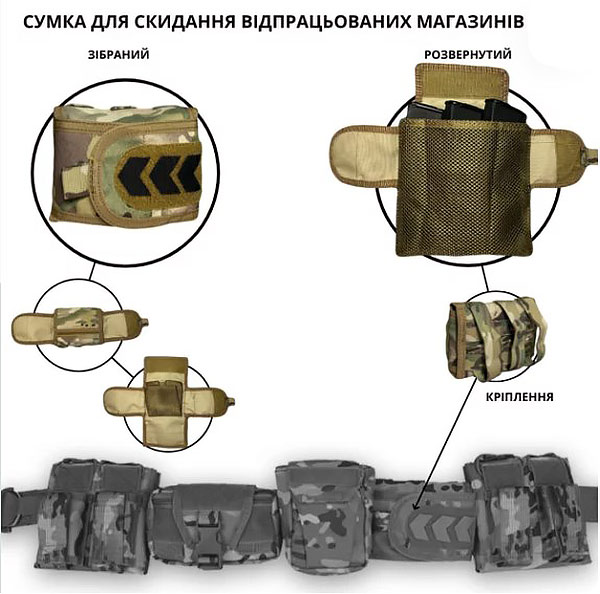 СУМКА ДЛЯ СКИДАННЯ ВІДПРАЦЬОВАНИХ МАГАЗИНІВ

ЗІБРАНИЙ

РОЗВЕРНУТИЙ

КРІПЛЕННЯ