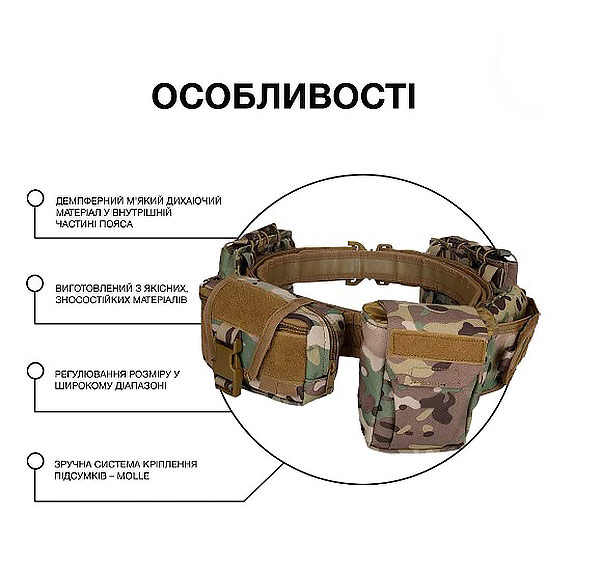 ОСОБЛИВОСТІ

ДЕМПФЕРНИЙ М'ЯКИЙ ДИХАЮЧИЙ МАТЕРІАЛ У ВНУТРІШНІЙ ЧАСТИНІ ПОЯСА

ВИГОТОВЛЕНИЙ З ЯКІСНИХ, ЗНОСОСТІЙКИХ МАТЕРІАЛІВ

РЕГУЛЮВАННЯ РОЗМІРУ У ШИРОКОМУ ДІАПАЗОНІ

ЗРУЧНА СИСТЕМА КРІПЛЕННЯ ПІДСУМКІВ – MOLLE