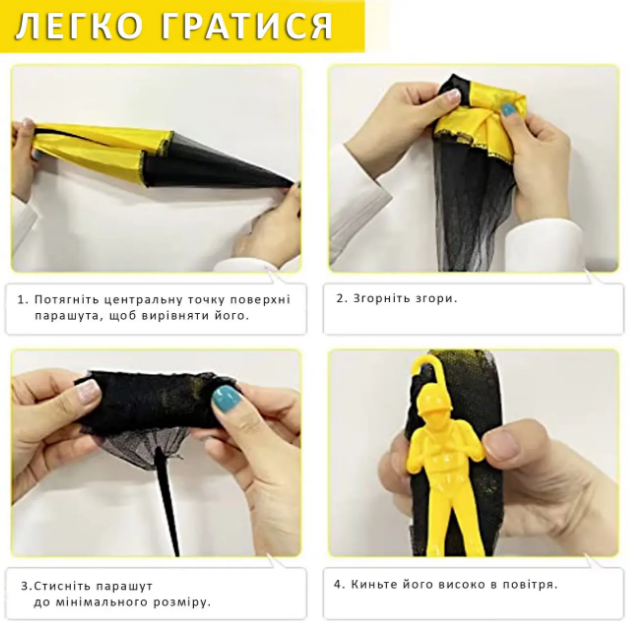 ЛЕГКО ГРАТИСЯ

1. Потягніть центральну точку поверхні парашута, щоб вирівняти його.

2. Згорніть згори.

3.Стисніть парашут до мінімального розміру.

4. Киньте його високо в повітря.